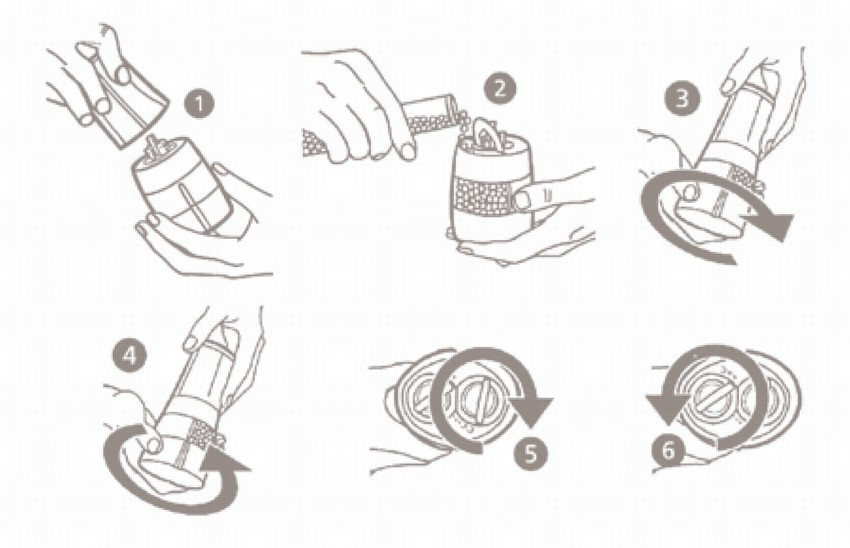 1

2

3

4

5

6